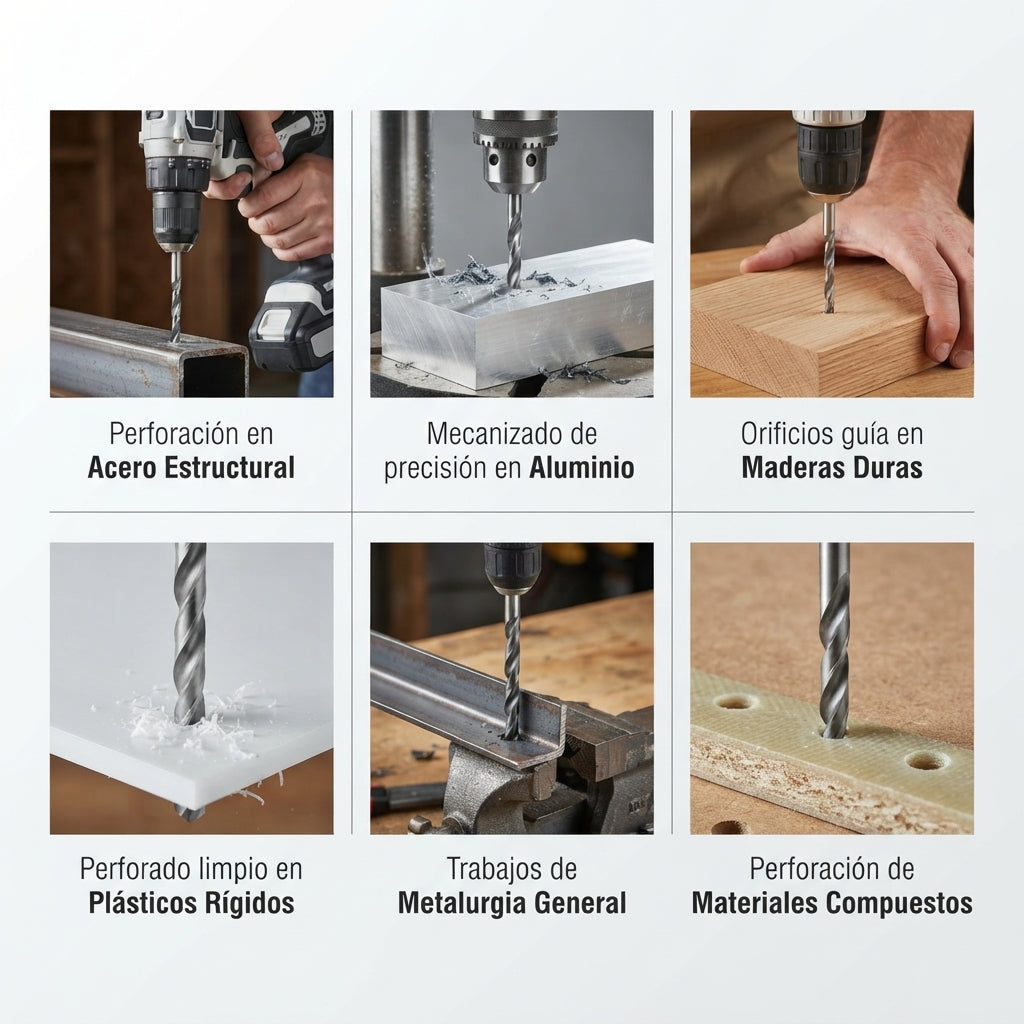 Perforación en
Acero Estructural

Mecanizado de
precisión en Aluminio

Orificios guía en
Maderas Duras

Perforado limpio en
Plásticos Rígidos

Trabajos de
Metalurgia General

Perforación de
Materiales Compuestos